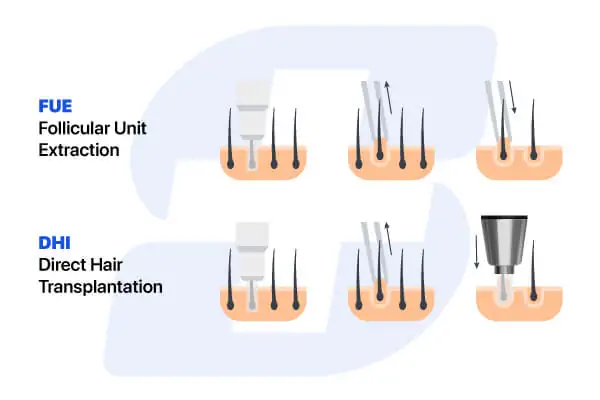 FUE
Follicular Unit Extraction

DHI
Direct Hair Transplantation